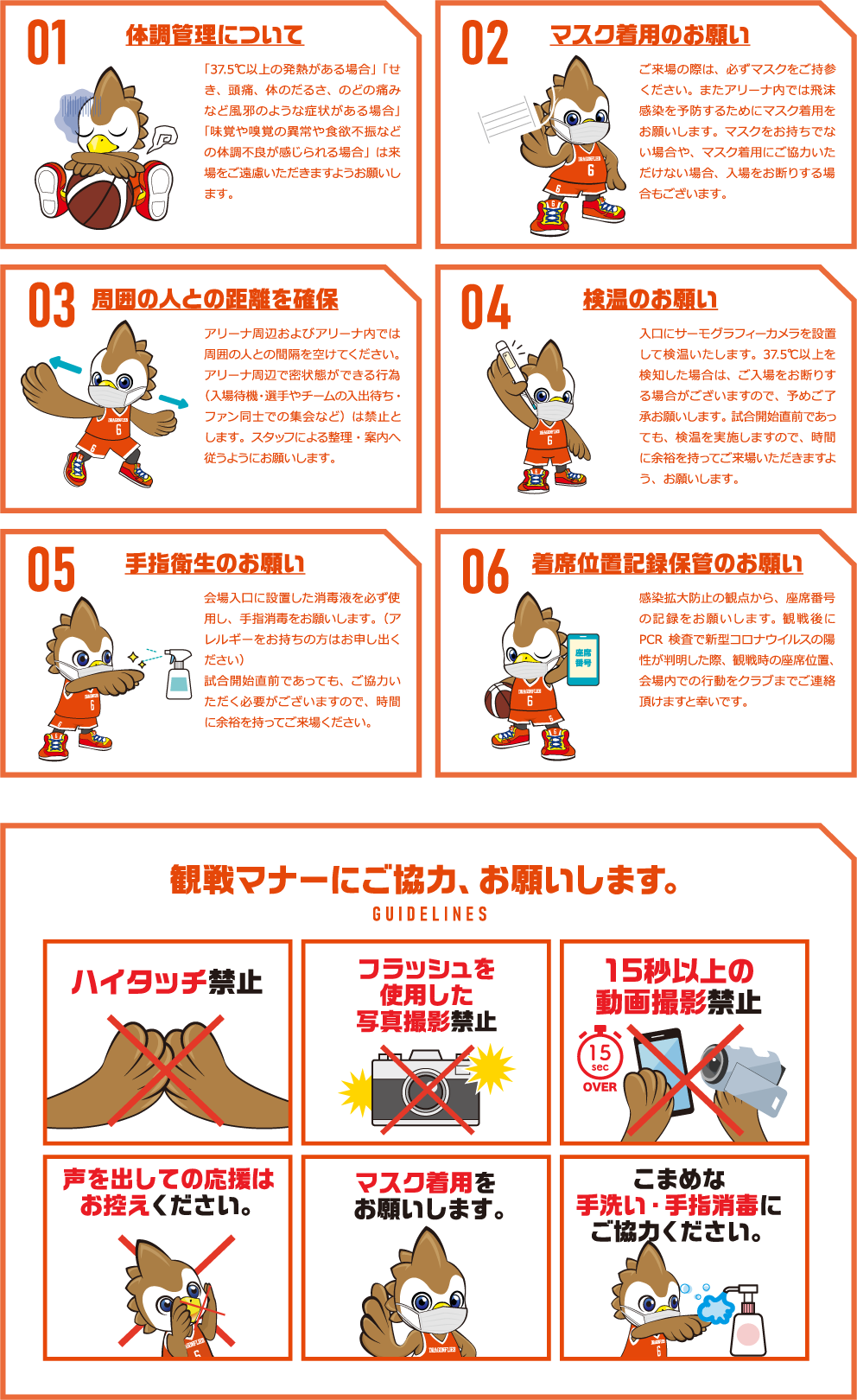 01 体調管理について

「37.5℃以上の発熱がある場合」「せき、頭痛、体のだるさ、のどの痛みなど風邪のような症状がある場合」「味覚や嗅覚の異常や食欲不振などの体調不良が感じられる場合」は来場をご遠慮いただきますようお願いします。

02 マスク着用のお願い

ご来場の際は、必ずマスクをご持参ください。またアリーナ内では飛沫感染を予防するためにマスク着用をお願いします。マスクをお持ちでない場合や、マスク着用にご協力いただけない場合、入場をお断りする場合もございます。

03 周囲の人との距離を確保

アリーナ周辺およびアリーナ内では周囲の人との間隔を空けてください。アリーナ周辺で密状態ができる行為（入場待機・選手やチームの入出待ち・ファン同士での集会など）は禁止とします。スタッフによる整理・案内へ従うようにお願いします。

04 検温のお願い

入口にサーモグラフィーカメラを設置して検温いたします。37.5℃以上を検知した場合は、ご入場をお断りする場合がございますので、予めご了承お願いします。試合開始直前であっても、検温を実施しますので、時間に余裕を持ってご来場いただきますよう、お願いします。

05 手指衛生のお願い

会場入口に設置した消毒液を必ず使用し、手指消毒をお願いします。（アレルギーをお持ちの方はお申し出ください）
試合開始直前であっても、ご協力いただく必要がございますので、時間に余裕を持ってご来場ください。

06 着席位置記録保管のお願い

座席番号

感染拡大防止の観点から、座席番号の記録をお願いします。観戦後にPCR 検査で新型コロナウイルスの陽性が判明した際、観戦時の座席位置、会場内での行動をクラブまでご連絡頂けますと幸いです。

観戦マナーにご協力、お願いします。
GUIDELINES

ハイタッチ禁止

フラッシュを使用した写真撮影禁止

15秒以上の動画撮影禁止
15 sec OVER

声を出しての応援はお控えください。

マスク着用をお願いします。

こまめな手洗い・手指消毒にご協力ください。